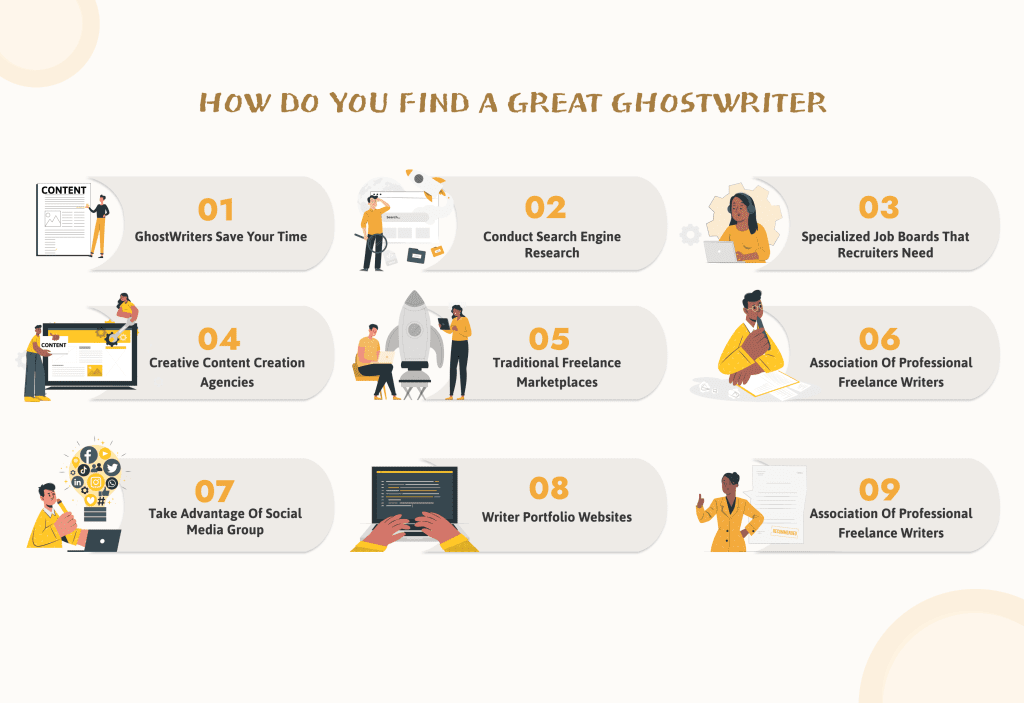 HOW DO YOU FIND A GREAT GHOSTWRITER

CONTENT

01
GhostWriters Save Your Time

Search...

02
Conduct Search Engine Research

03
Specialized Job Boards That Recruiters Need

CONTENT

04
Creative Content Creation Agencies

05
Traditional Freelance Marketplaces

06
Association Of Professional Freelance Writers

07
Take Advantage Of Social Media Group

08
Writer Portfolio Websites

09
Association Of Professional Freelance Writers