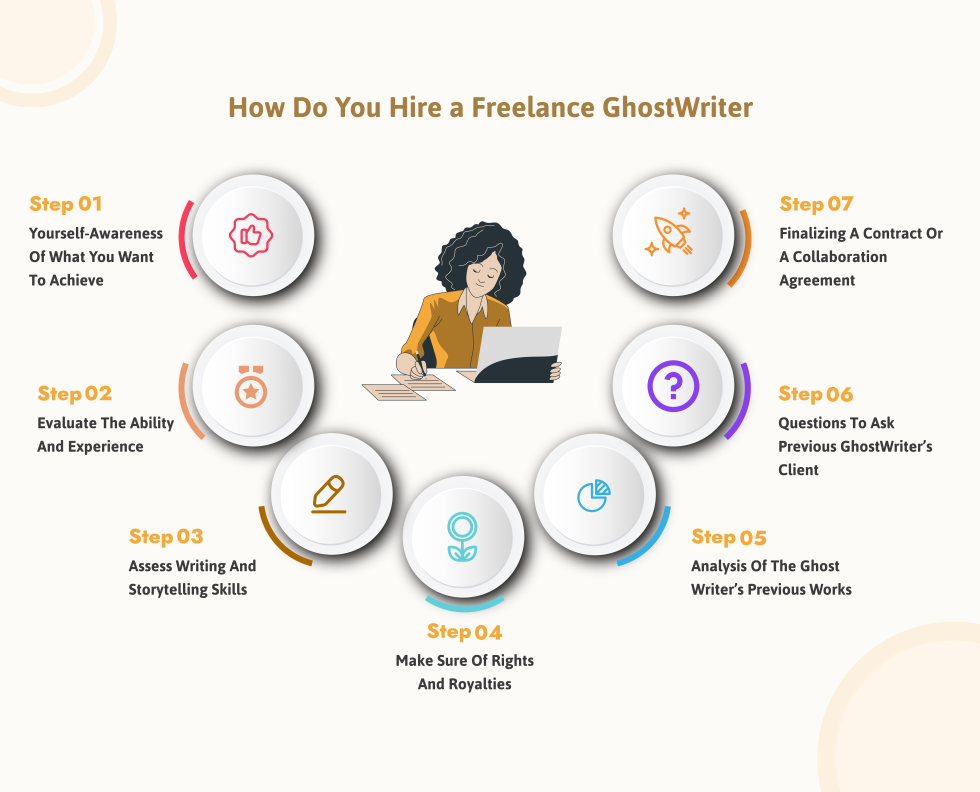 How Do You Hire a Freelance GhostWriter

Step 01
Yourself-Awareness Of What You Want To Achieve

Step 02
Evaluate The Ability And Experience

Step 03
Assess Writing And Storytelling Skills

Step 04
Make Sure Of Rights And Royalties

Step 05
Analysis Of The Ghost Writer's Previous Works

Step 06
Questions To Ask Previous GhostWriter's Client

Step 07
Finalizing A Contract Or A Collaboration Agreement