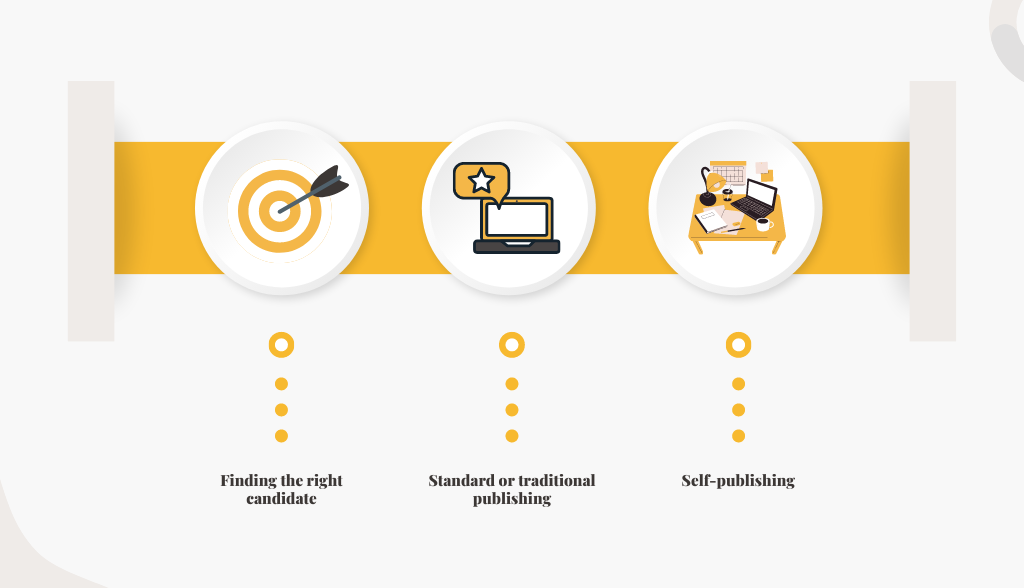 Finding the right candidate

Standard or traditional publishing

Self-publishing