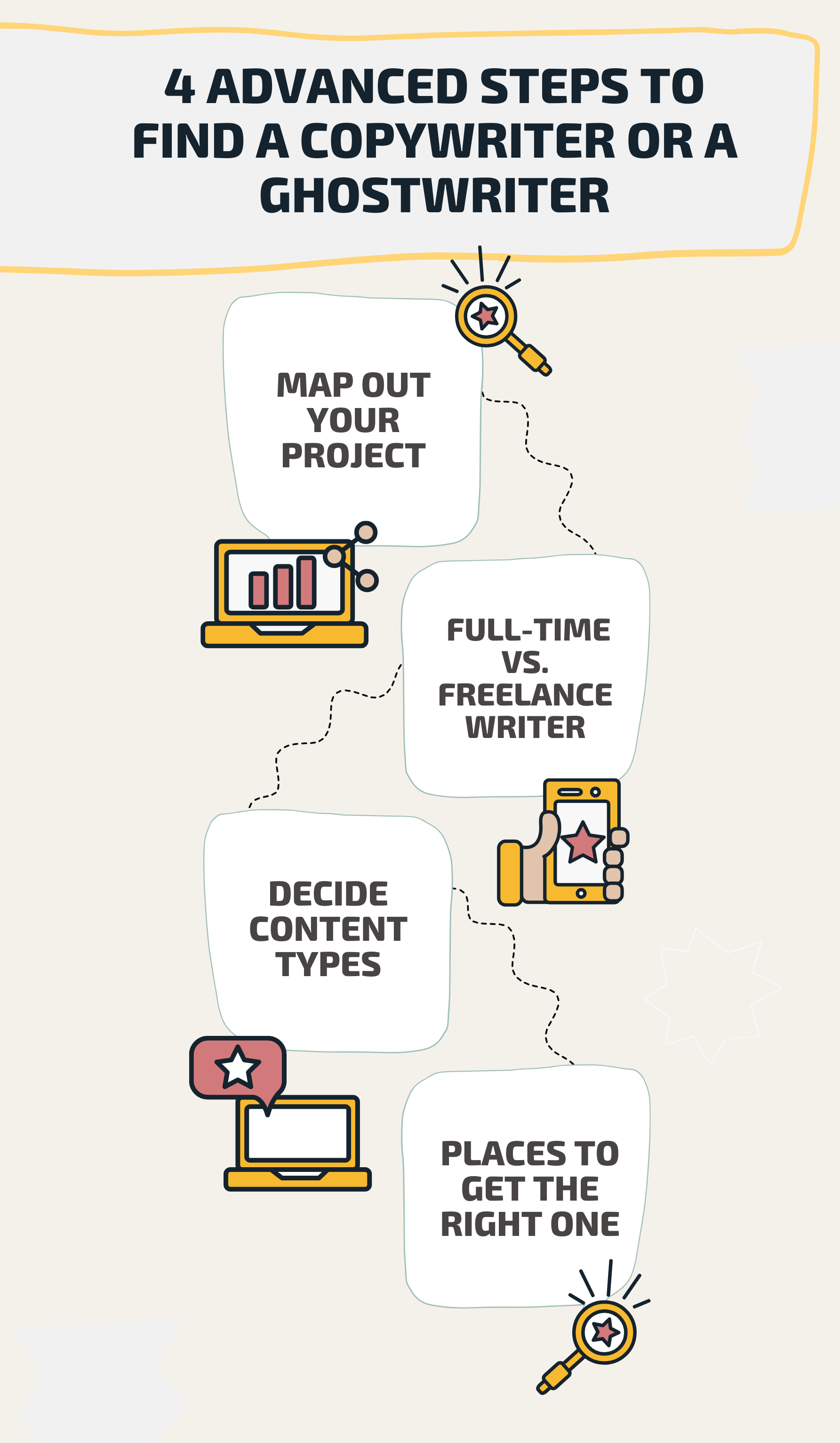 4 ADVANCED STEPS TO FIND A COPYWRITER OR A GHOSTWRITER

MAP OUT YOUR PROJECT

FULL-TIME VS. FREELANCE WRITER

DECIDE CONTENT TYPES

PLACES TO GET THE RIGHT ONE