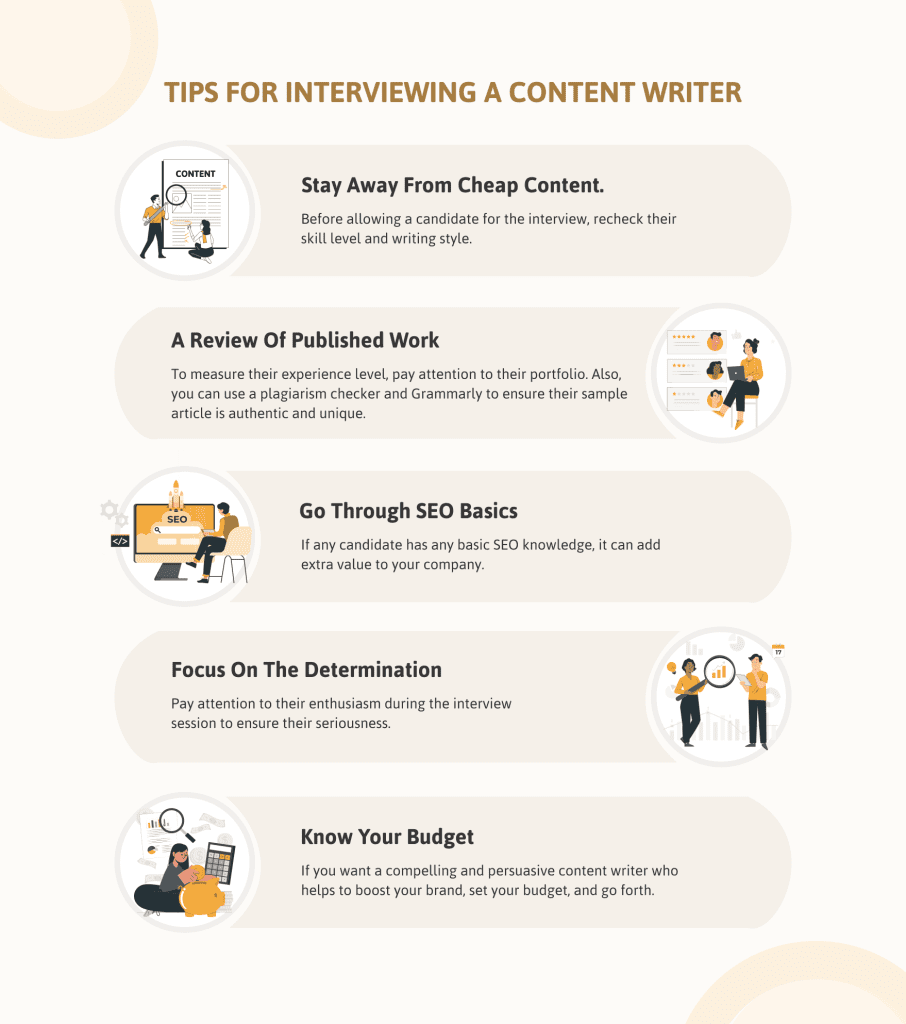 TIPS FOR INTERVIEWING A CONTENT WRITER

CONTENT

Stay Away From Cheap Content.

Before allowing a candidate for the interview, recheck their skill level and writing style.

A Review Of Published Work

To measure their experience level, pay attention to their portfolio. Also, you can use a plagiarism checker and Grammarly to ensure their sample article is authentic and unique.

SEO

</>

Go Through SEO Basics

If any candidate has any basic SEO knowledge, it can add extra value to your company.

Focus On The Determination

Pay attention to their enthusiasm during the interview session to ensure their seriousness.

17

Know Your Budget

If you want a compelling and persuasive content writer who helps to boost your brand, set your budget, and go forth.