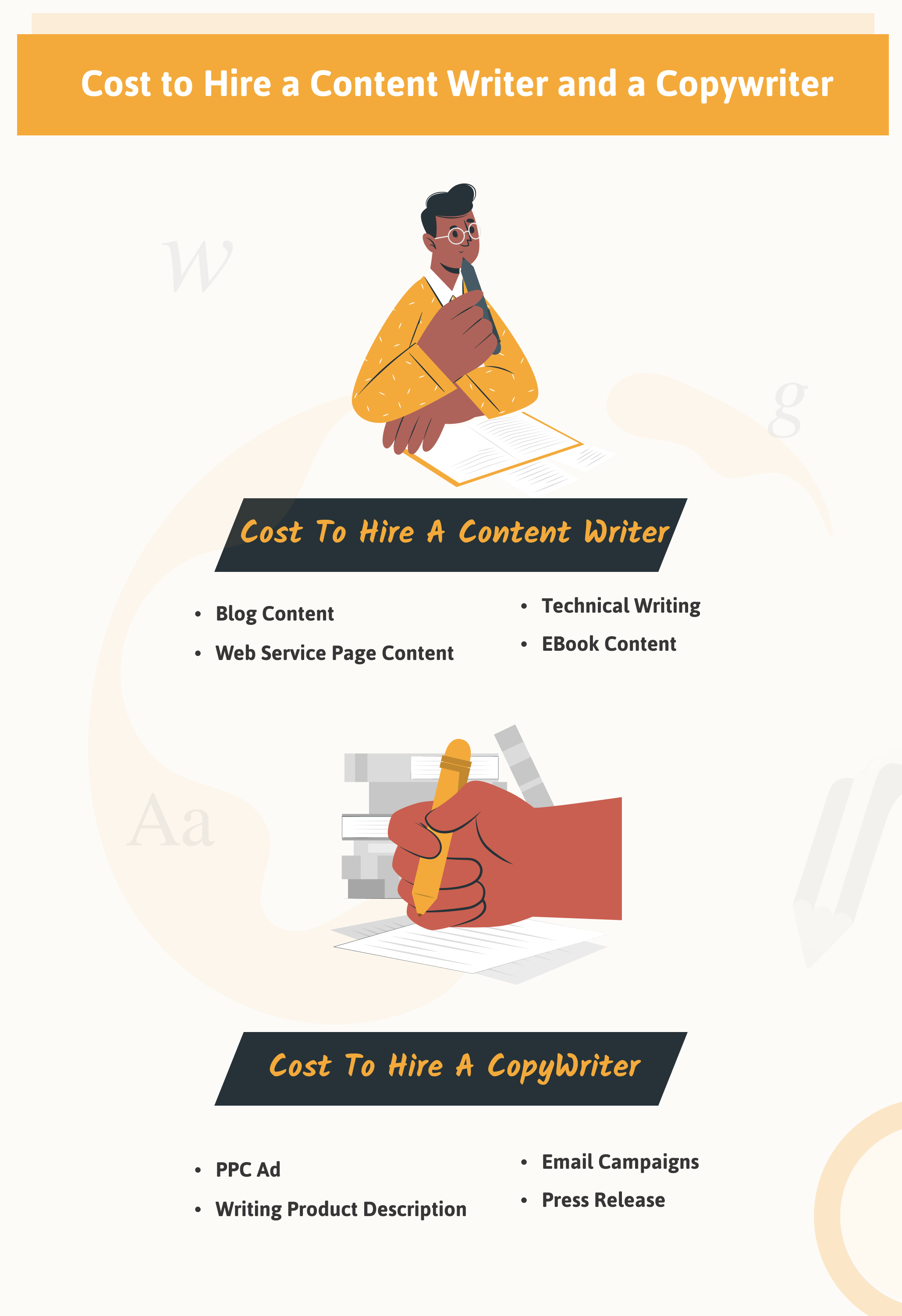 Cost to Hire a Content Writer and a Copywriter

w

g

Cost To Hire A Content Writer

- Blog Content
- Web Service Page Content

- Technical Writing
- EBook Content

Aa

Cost To Hire A CopyWriter

- PPC Ad
- Writing Product Description

- Email Campaigns
- Press Release