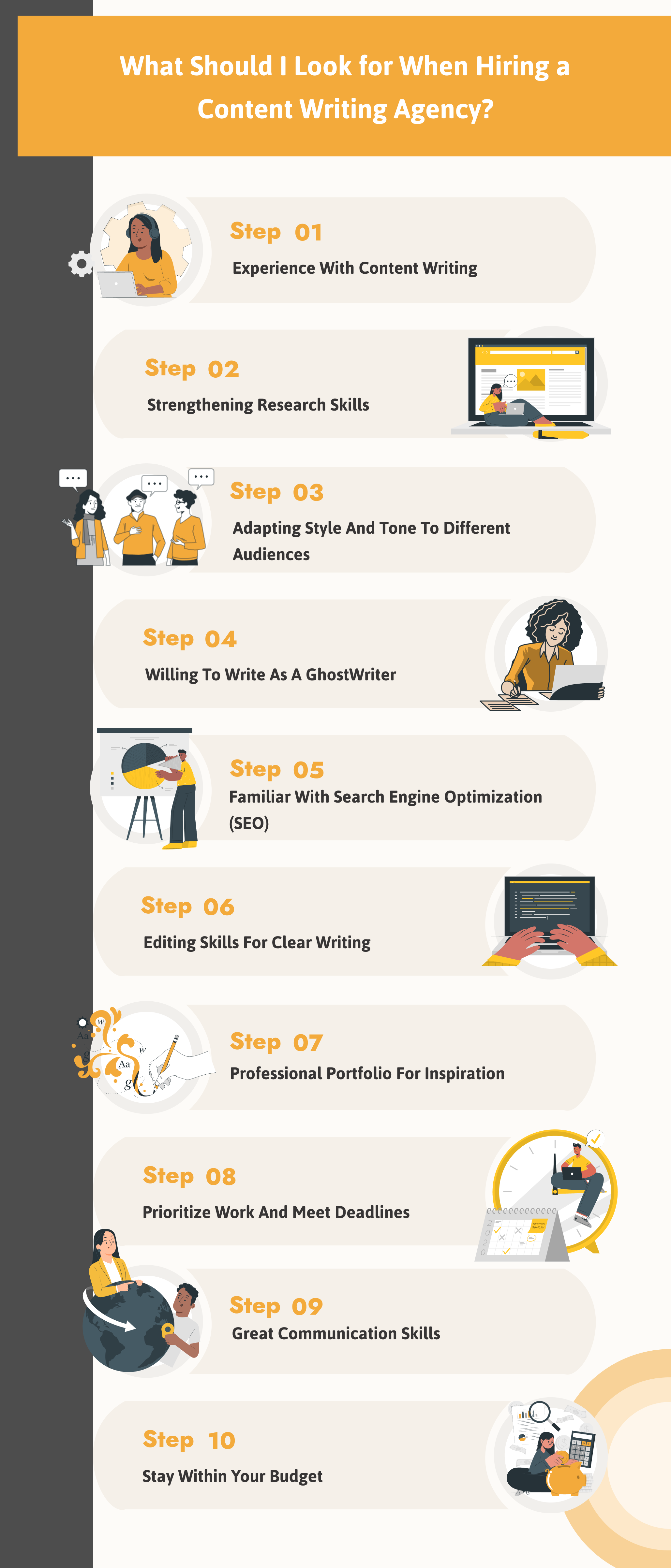 What Should I Look for When Hiring a Content Writing Agency?

Step 01
Experience With Content Writing

Step 02
Strengthening Research Skills

Step 03
Adapting Style And Tone To Different Audiences

Step 04
Willing To Write As A GhostWriter

Step 05
Familiar With Search Engine Optimization (SEO)

Step 06
Editing Skills For Clear Writing

Step 07
Professional Portfolio For Inspiration

Step 08
Prioritize Work And Meet Deadlines

Step 09
Great Communication Skills

Step 10
Stay Within Your Budget